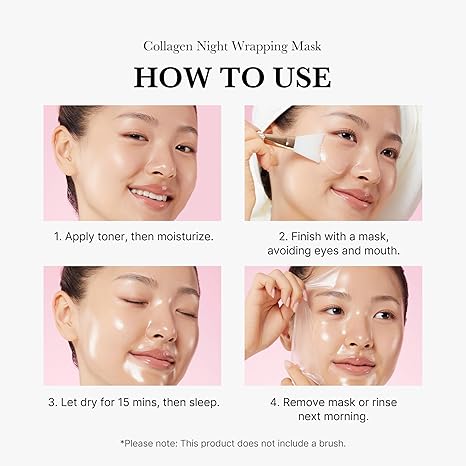 Collagen Night Wrapping Mask

HOW TO USE

1. Apply toner, then moisturize.

2. Finish with a mask, avoiding eyes and mouth.

3. Let dry for 15 mins, then sleep.

4. Remove mask or rinse next morning.

*Please note: This product does not include a brush.